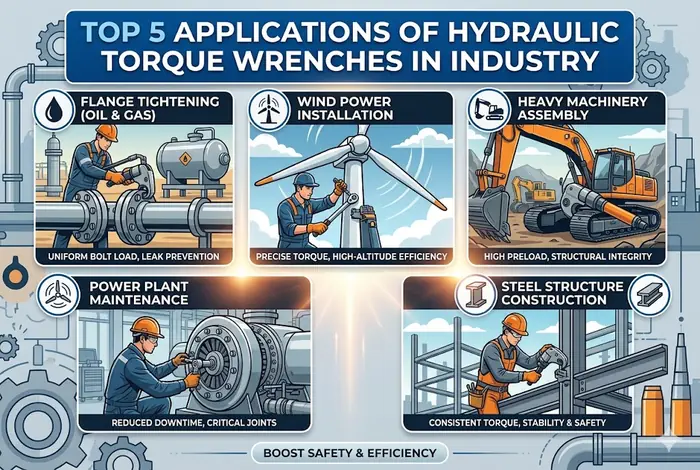 TOP 5 APPLICATIONS OF HYDRAULIC TORQUE WRENCHES IN INDUSTRY

FLANGE TIGHTENING (OIL & GAS)

UNIFORM BOLT LOAD, LEAK PREVENTION

WIND POWER INSTALLATION

PRECISE TORQUE, HIGH-ALTITUDE EFFICIENCY

HEAVY MACHINERY ASSEMBLY

HIGH PRELOAD, STRUCTURAL INTEGRITY

POWER PLANT MAINTENANCE

REDUCED DOWNTIME, CRITICAL JOINTS

STEEL STRUCTURE CONSTRUCTION

CONSISTENT TORQUE, STABILITY & SAFETY

BOOST SAFETY & EFFICIENCY