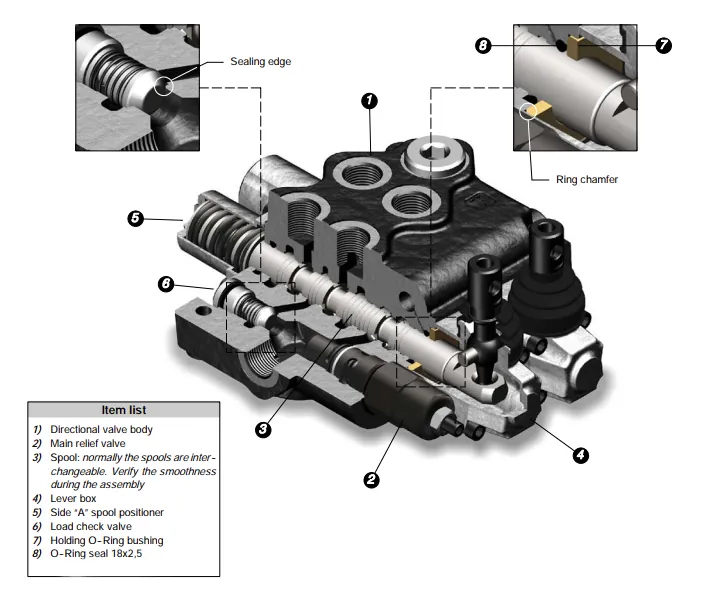 Sealing edge

8

7

1

Ring chamfer

5

6

3

2

4

Item list

1) Directional valve body
2) Main relief valve
3) Spool: normally the spools are interchangeable. Verify the smoothness during the assembly
4) Lever box
5) Side "A" spool positioner
6) Load check valve
7) Holding O-Ring bushing
8) O-Ring seal 18x2,5