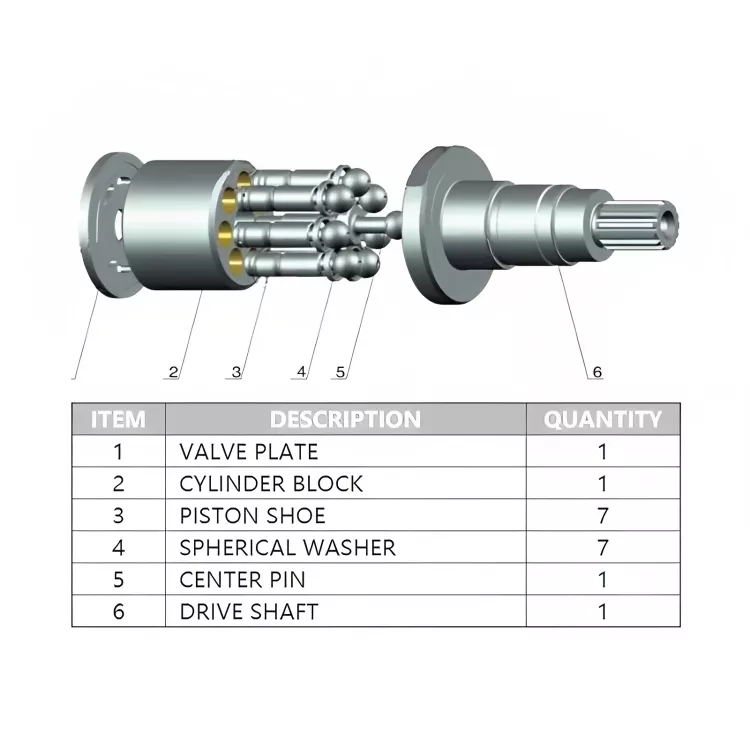 2

3

4

5

6

| ITEM | DESCRIPTION | QUANTITY |
|---|---|---|
| 1 | VALVE PLATE | 1 |
| 2 | CYLINDER BLOCK | 1 |
| 3 | PISTON SHOE | 7 |
| 4 | SPHERICAL WASHER | 7 |
| 5 | CENTER PIN | 1 |
| 6 | DRIVE SHAFT | 1 |