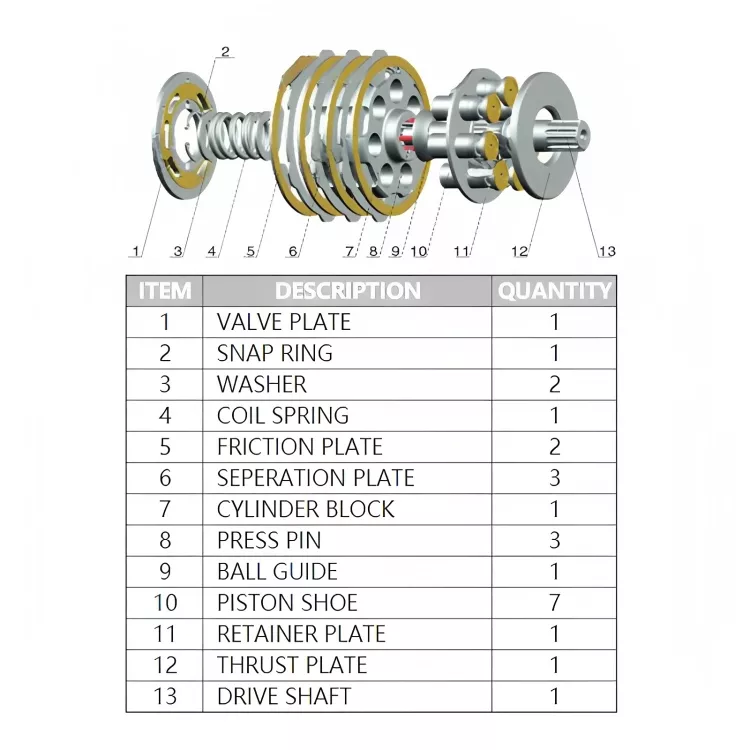 2

1 3 4 5 6 7 8 9 10 11 12 13

| ITEM | DESCRIPTION | QUANTITY |
|---|---|---|
| 1 | VALVE PLATE | 1 |
| 2 | SNAP RING | 1 |
| 3 | WASHER | 2 |
| 4 | COIL SPRING | 1 |
| 5 | FRICTION PLATE | 2 |
| 6 | SEPERATION PLATE | 3 |
| 7 | CYLINDER BLOCK | 1 |
| 8 | PRESS PIN | 3 |
| 9 | BALL GUIDE | 1 |
| 10 | PISTON SHOE | 7 |
| 11 | RETAINER PLATE | 1 |
| 12 | THRUST PLATE | 1 |
| 13 | DRIVE SHAFT | 1 |