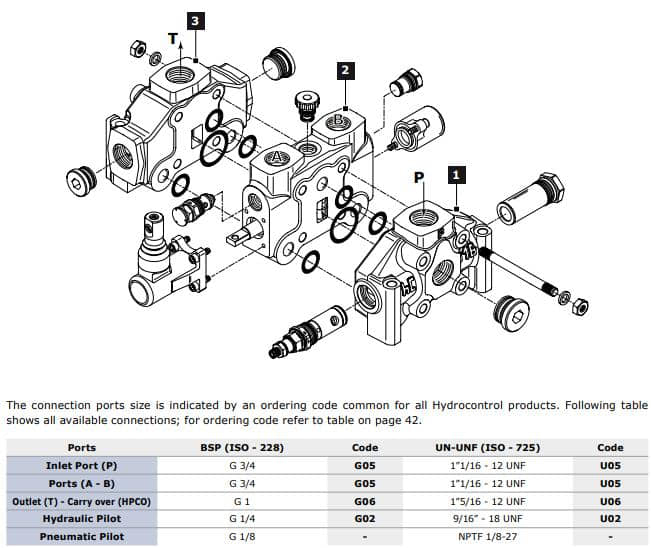 3
T
2
B
A
P
1

The connection ports size is indicated by an ordering code common for all Hydrocontrol products. Following table shows all available connections; for ordering code refer to table on page 42.

| Ports | BSP (ISO - 228) | Code | UN-UNF (ISO - 725) | Code |
|---|---|---|---|---|
| Inlet Port (P) | G 3/4 | G05 | 1"1/16 - 12 UNF | U05 |
| Ports (A - B) | G 3/4 | G05 | 1"1/16 - 12 UNF | U05 |
| Outlet (T) - Carry over (HPCO) | G 1 | G06 | 1"5/16 - 12 UNF | U06 |
| Hydraulic Pilot | G 1/4 | G02 | 9/16" - 18 UNF | U02 |
| Pneumatic Pilot | G 1/8 | - | NPTF 1/8-27 | - |