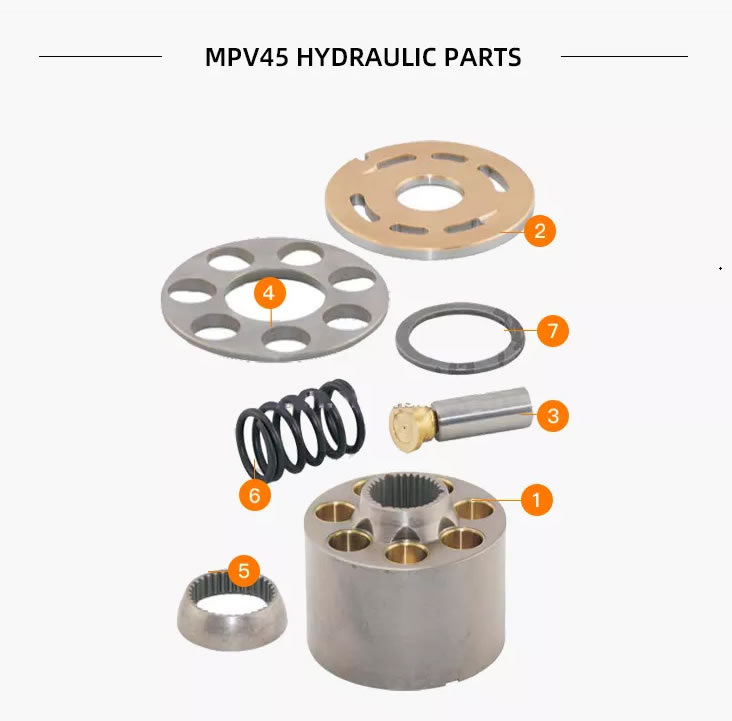 MPV45 HYDRAULIC PARTS

2

4

7

3

6

1

5