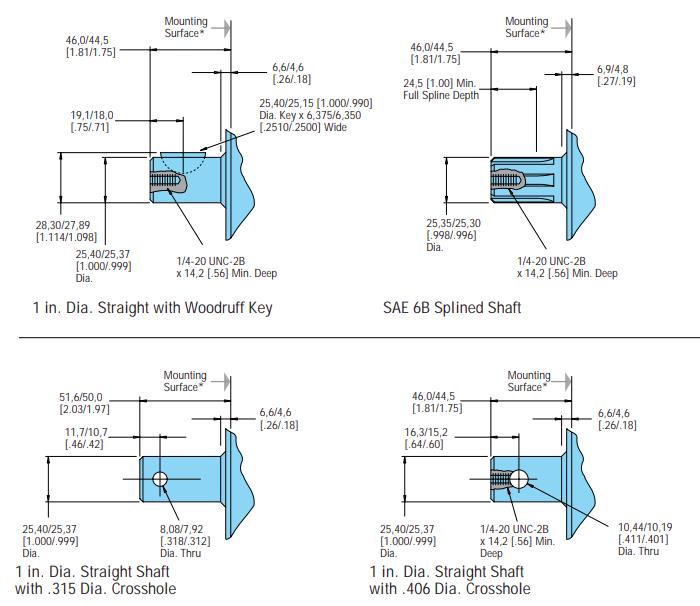 Mounting Surface*

46,0/44,5 [1.81/1.75]

6,6/4,6 [.26/.18]

19,1/18,0 [.75/.71]

25,40/25,15 [1.000/.990] Dia. Key x 6,375/6,350 [.2510/.2500] Wide

28,30/27,89 [1.114/1.098]

25,40/25,37 [1.000/.999] Dia.

1/4-20 UNC-2B x 14,2 [.56] Min. Deep

1 in. Dia. Straight with Woodruff Key

Mounting Surface*

46,0/44,5 [1.81/1.75]

6,9/4,8 [.27/.19]

24,5 [1.00] Min. Full Spline Depth

25,35/25,30 [.998/.996] Dia.

1/4-20 UNC-2B x 14,2 [.56] Min. Deep

SAE 6B Splined Shaft

Mounting Surface*

51,6/50,0 [2.03/1.97]

6,6/4,6 [.26/.18]

11,7/10,7 [.46/.42]

25,40/25,37 [1.000/.999] Dia.

8,08/7,92 [.318/.312] Dia. Thru

1 in. Dia. Straight Shaft with .315 Dia. Crosshole

Mounting Surface*

46,0/44,5 [1.81/1.75]

6,6/4,6 [.26/.18]

16,3/15,2 [.64/.60]

25,40/25,37 [1.000/.999] Dia.

1/4-20 UNC-2B x 14,2 [.56] Min. Deep

10,44/10,19 [.411/.401] Dia. Thru

1 in. Dia. Straight Shaft with .406 Dia. Crosshole